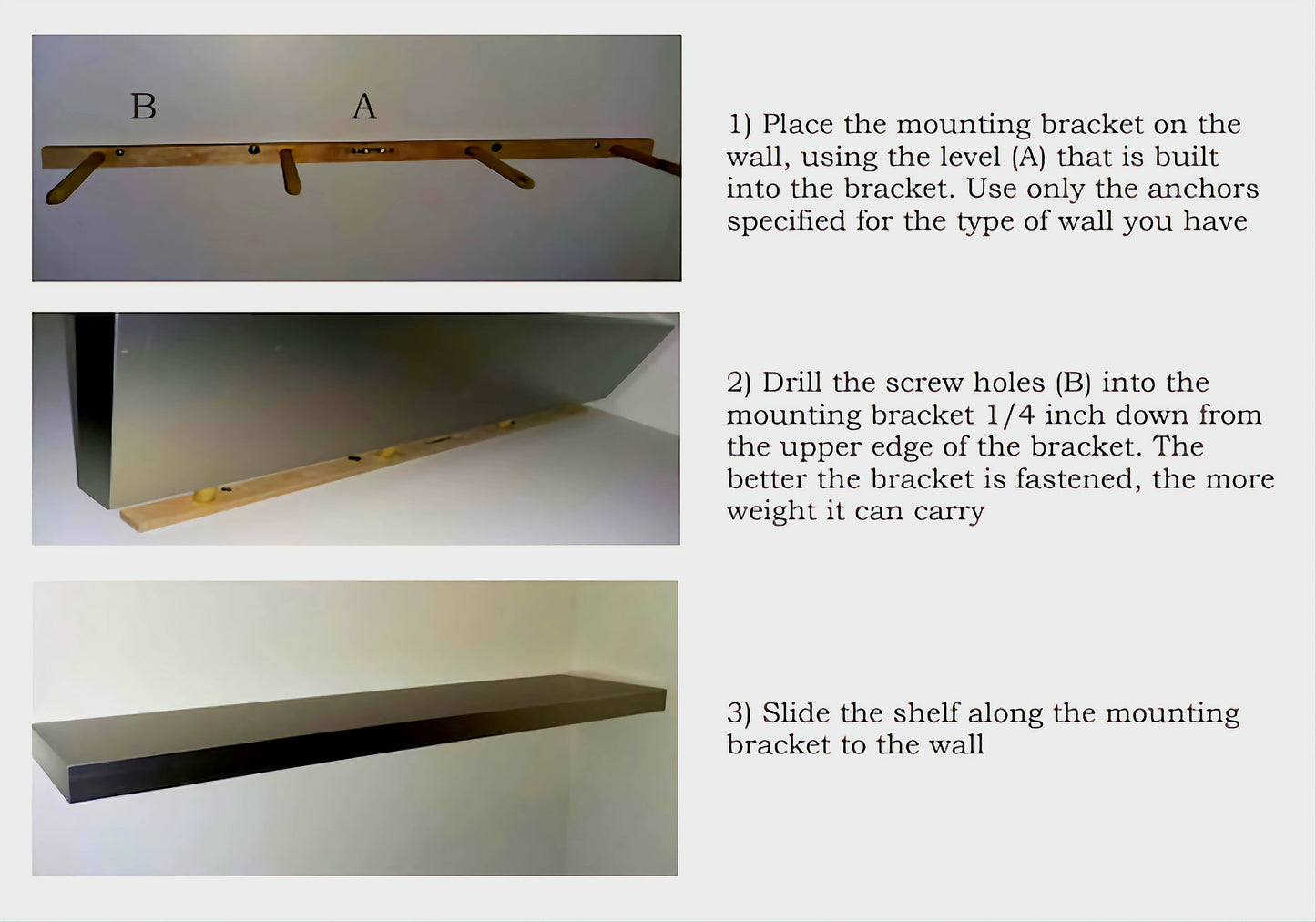 B

A

1) Place the mounting bracket on the wall, using the level (A) that is built into the bracket. Use only the anchors specified for the type of wall you have

2) Drill the screw holes (B) into the mounting bracket 1/4 inch down from the upper edge of the bracket. The better the bracket is fastened, the more weight it can carry

3) Slide the shelf along the mounting bracket to the wall