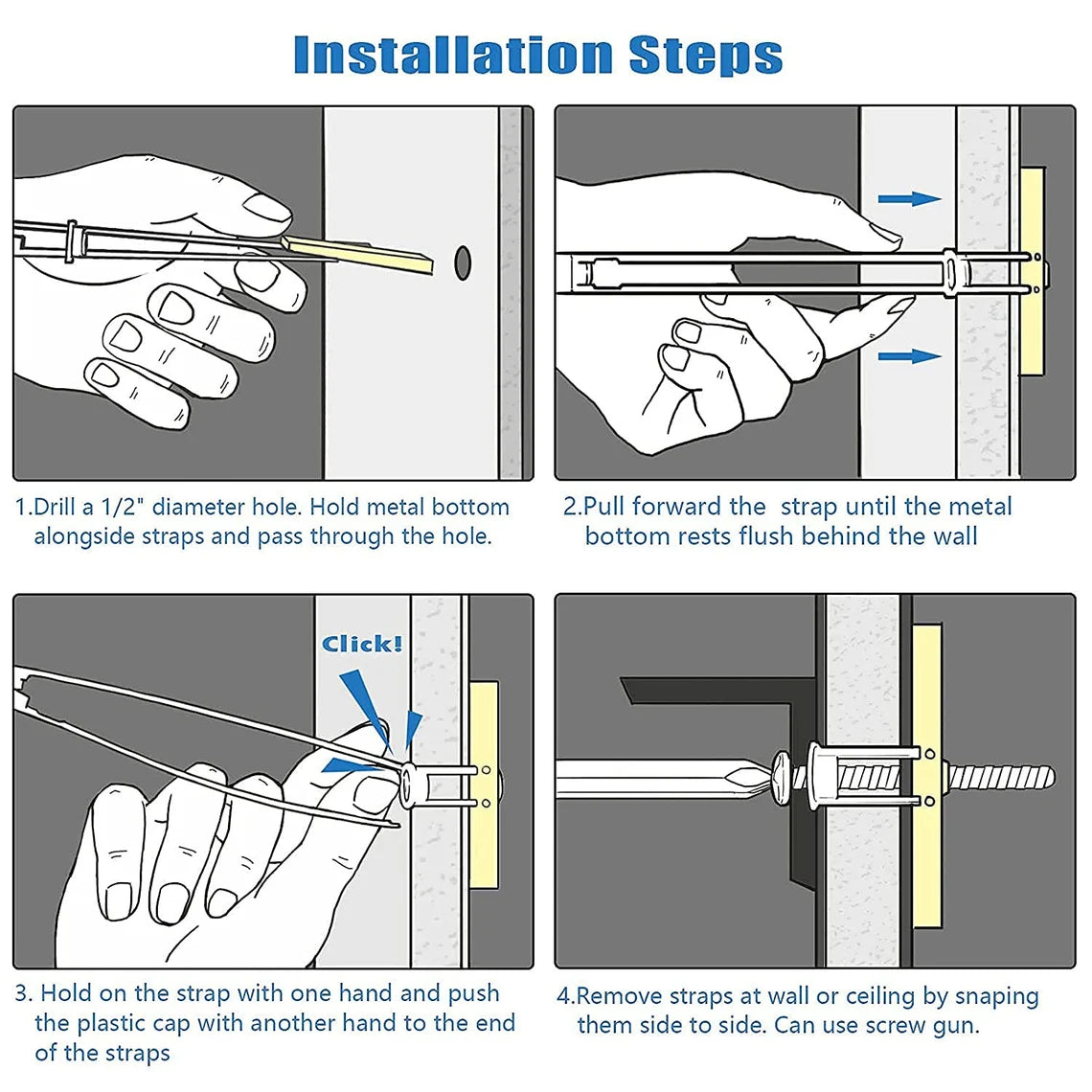 Installation Steps

1.Drill a 1/2" diameter hole. Hold metal bottom alongside straps and pass through the hole.

2.Pull forward the strap until the metal bottom rests flush behind the wall

Click!

3. Hold on the strap with one hand and push the plastic cap with another hand to the end of the straps

4.Remove straps at wall or ceiling by snaping them side to side. Can use screw gun.